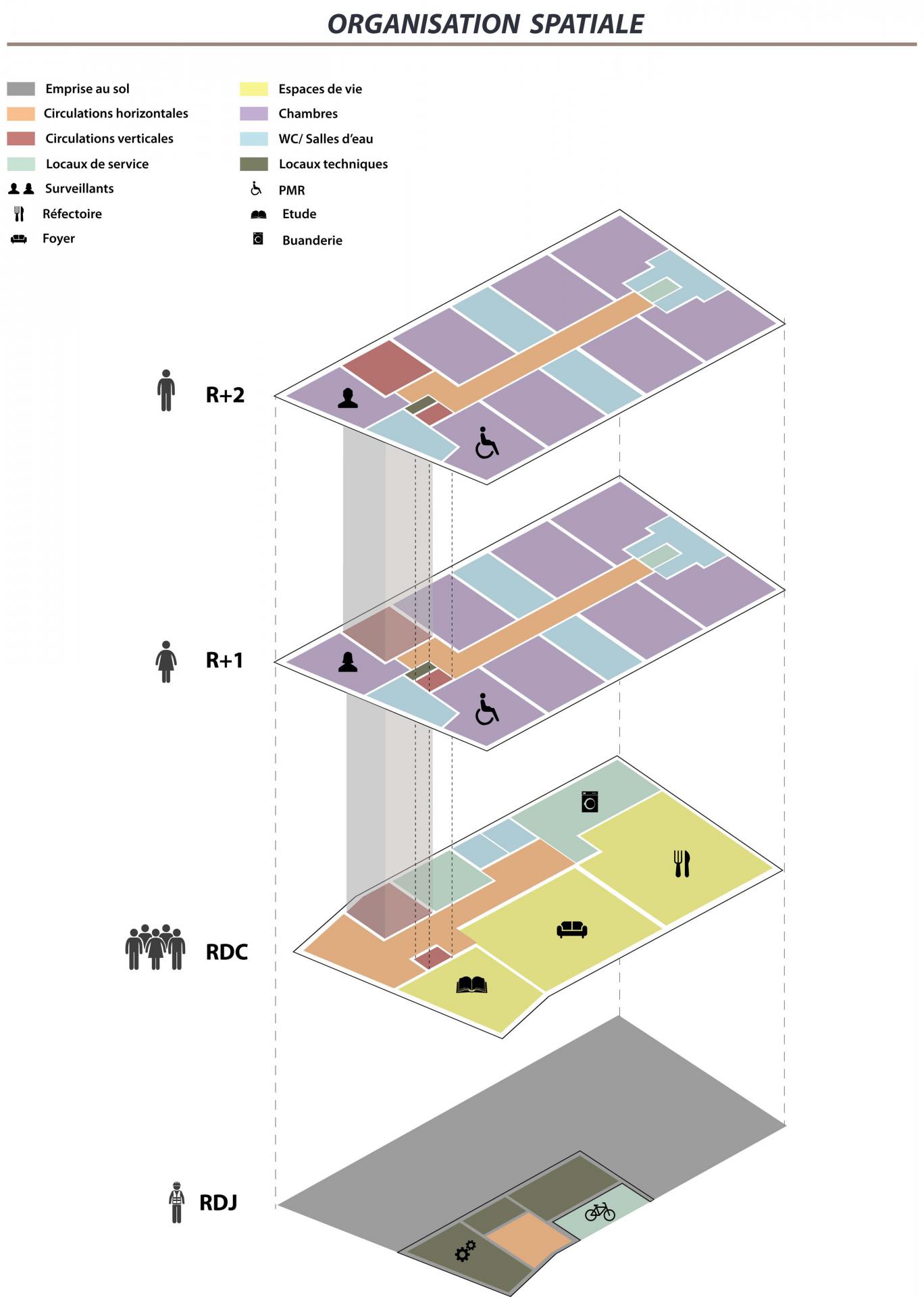 ORGANISATION SPATIALE

Emprise au sol
Circulations horizontales
Circulations verticales
Locaux de service
Surveillants
Réfectoire
Foyer

Espaces de vie
Chambres
WC/ Salles d'eau
Locaux techniques
PMR
Etude
Buanderie

R+2

R+1

RDC

RDJ